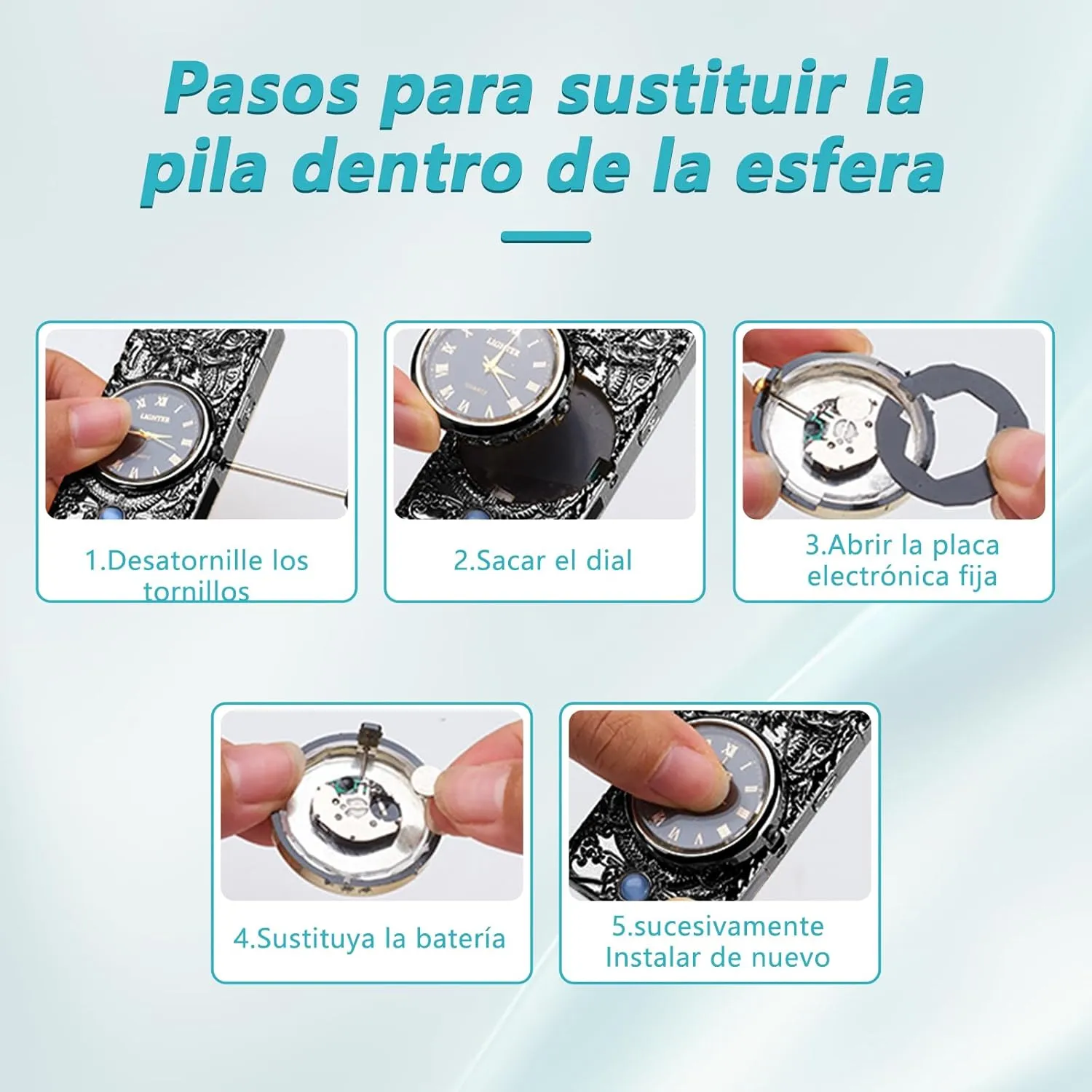 Pasos para sustituir la pila dentro de la esfera

LIGHTER

1.Desatornille los tornillos

LIGHTER

2.Sacar el dial

3.Abrir la placa electrónica fija

4.Sustituya la batería

5.sucesivamente Instalar de nuevo