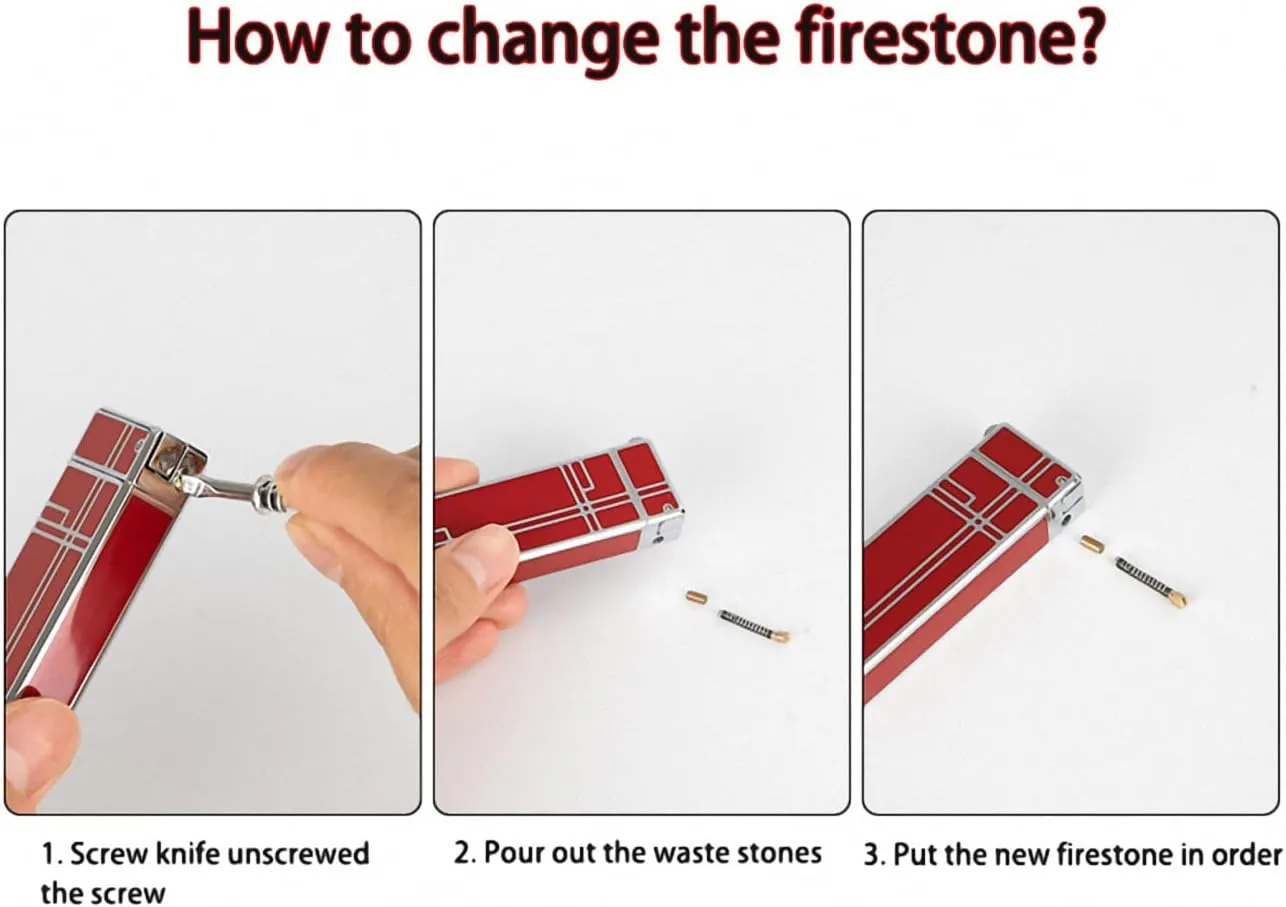 How to change the firestone?

1. Screw knife unscrewed the screw

2. Pour out the waste stones

3. Put the new firestone in order