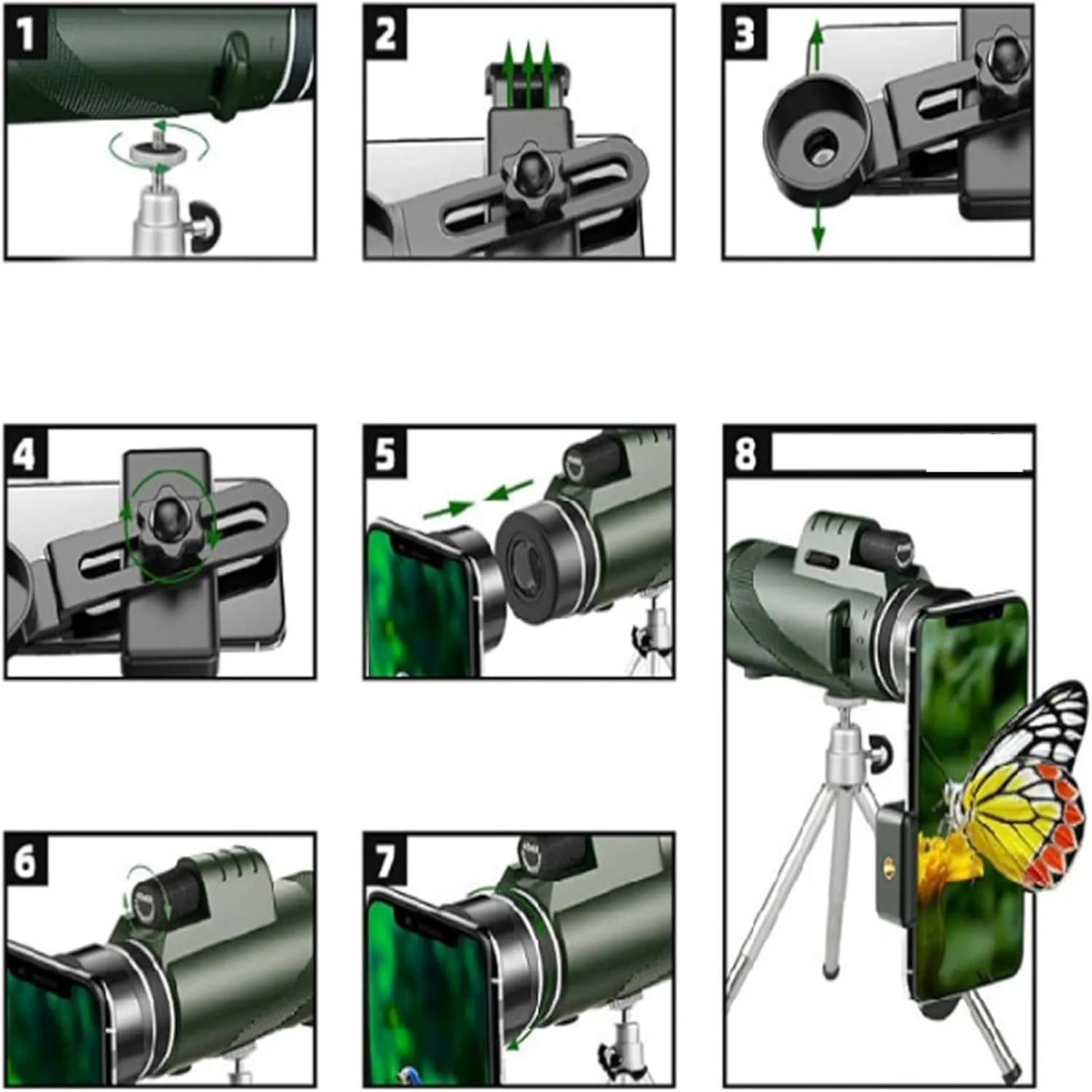 1

2

3

4

5

8

6

7