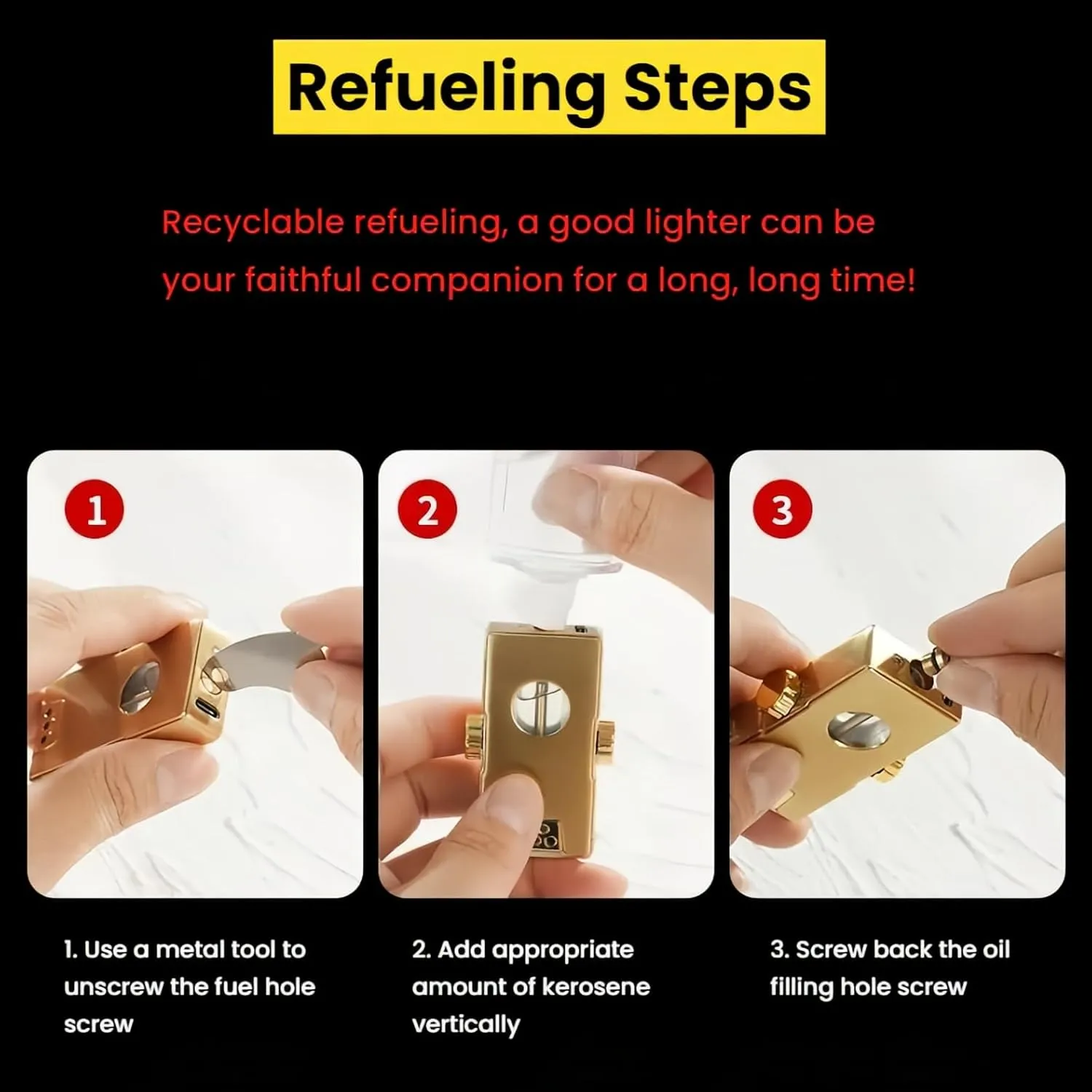 Refueling Steps

Recyclable refueling, a good lighter can be your faithful companion for a long, long time!

1

2

3

1. Use a metal tool to unscrew the fuel hole screw

2. Add appropriate amount of kerosene vertically

3. Screw back the oil filling hole screw