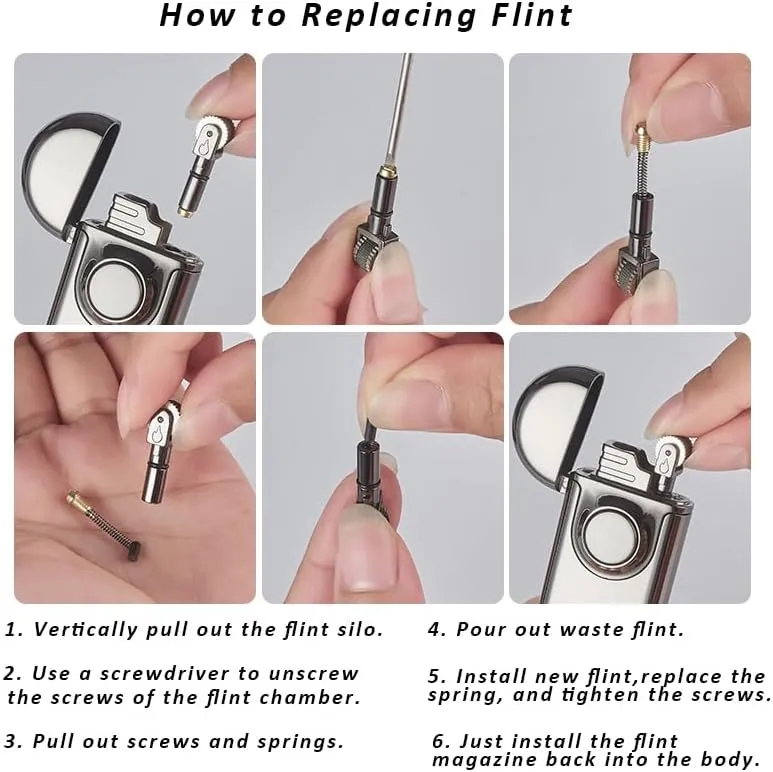 How to Replacing Flint

1. Vertically pull out the flint silo.

2. Use a screwdriver to unscrew the screws of the flint chamber.

3. Pull out screws and springs.

4. Pour out waste flint.

5. Install new flint,replace the spring, and tighten the screws.

6. Just install the flint magazine back into the body.