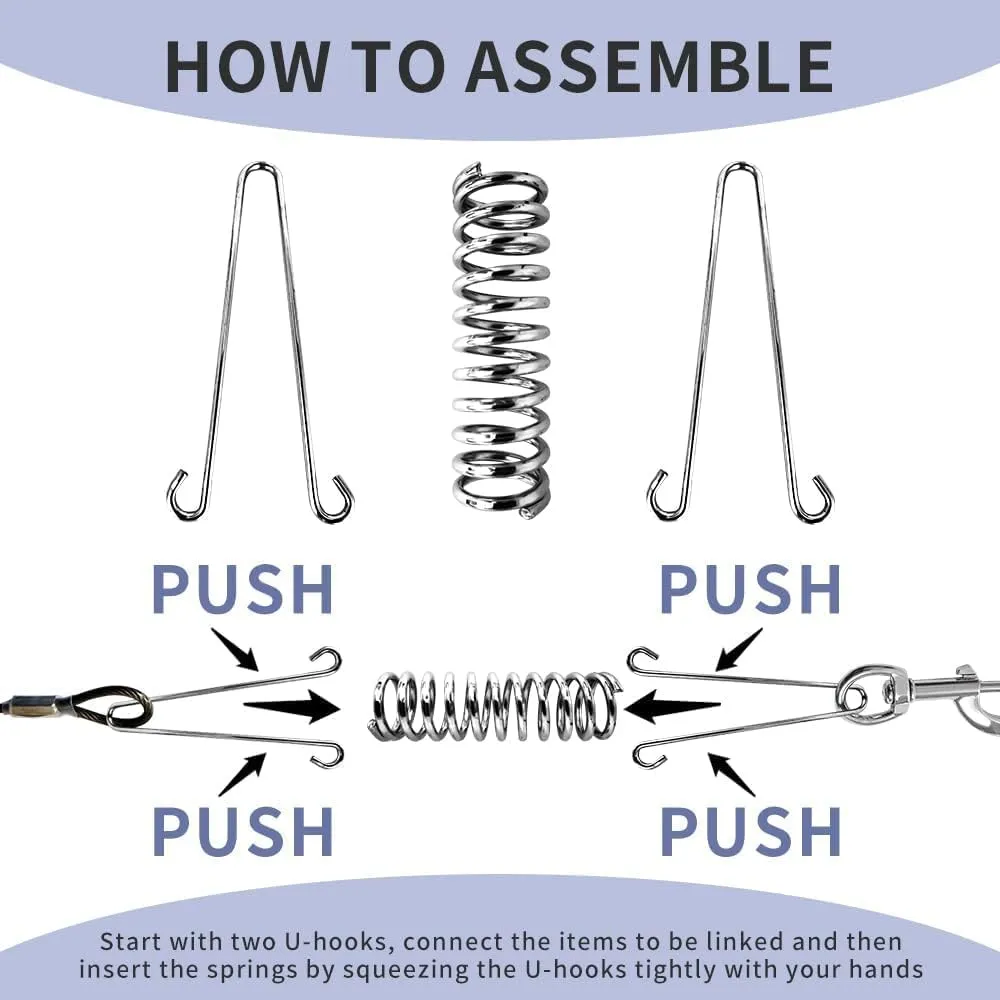 HOW TO ASSEMBLE

PUSH

PUSH

PUSH

PUSH

Start with two U-hooks, connect the items to be linked and then insert the springs by squeezing the U-hooks tightly with your hands