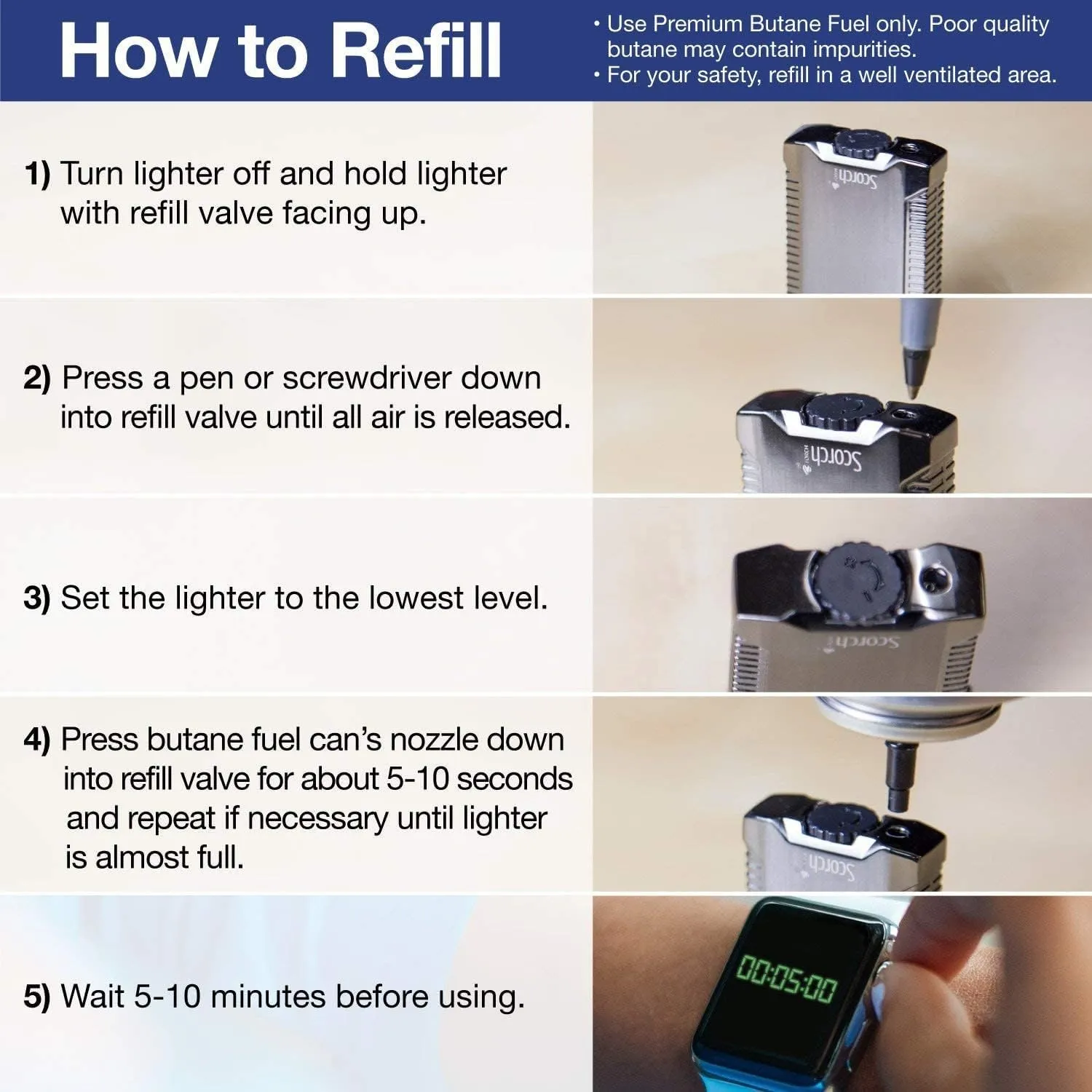 How to Refill

• Use Premium Butane Fuel only. Poor quality butane may contain impurities.
• For your safety, refill in a well ventilated area.

1) Turn lighter off and hold lighter with refill valve facing up.

Scorch

2) Press a pen or screwdriver down into refill valve until all air is released.

Scorch

3) Set the lighter to the lowest level.

Scorch

4) Press butane fuel can's nozzle down into refill valve for about 5-10 seconds and repeat if necessary until lighter is almost full.

Scorch

5) Wait 5-10 minutes before using.

00:05:00