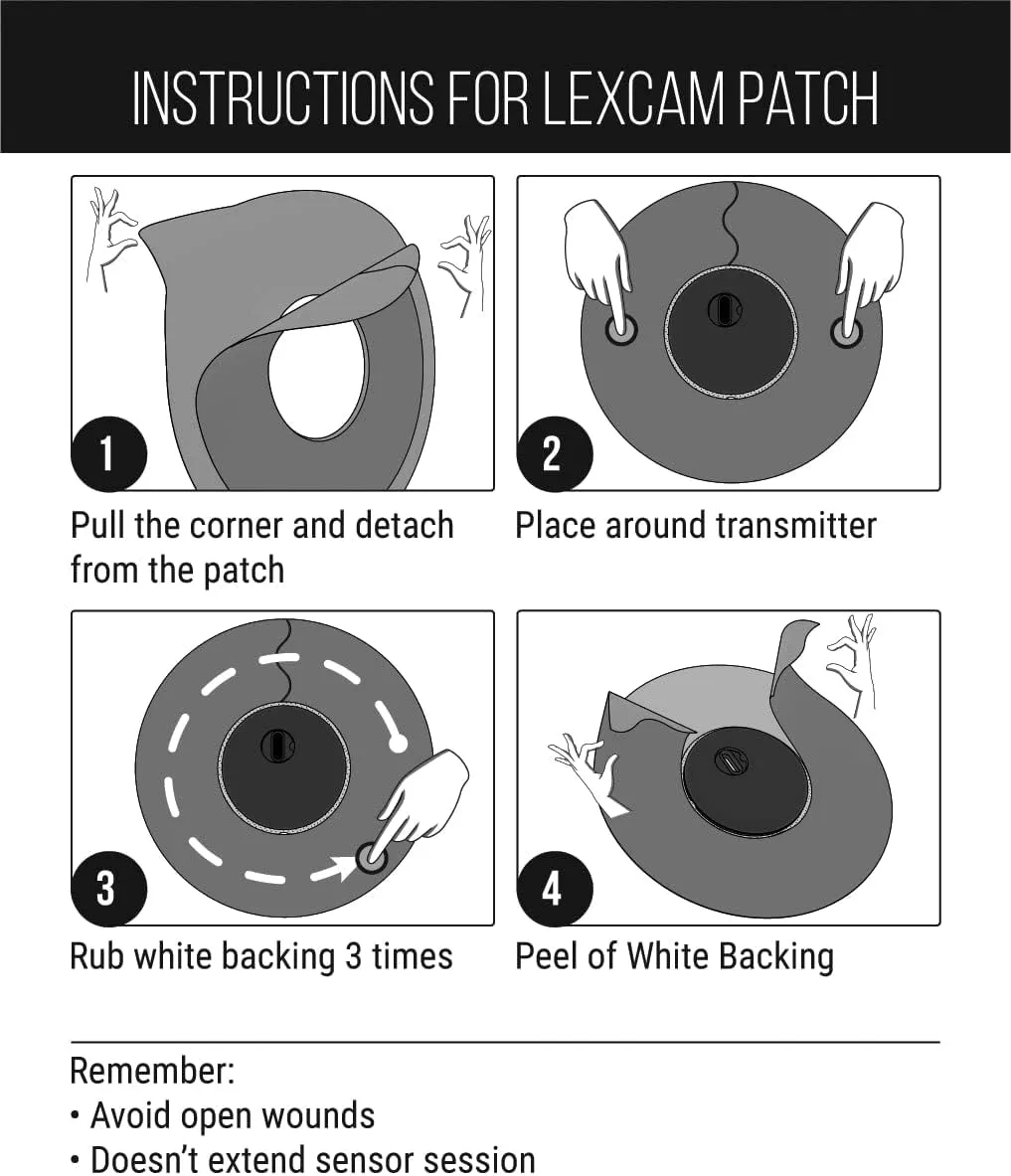 INSTRUCTIONS FOR LEXCAM PATCH

1

Pull the corner and detach from the patch

2

Place around transmitter

3

Rub white backing 3 times

4

Peel of White Backing

Remember:
• Avoid open wounds
• Doesn't extend sensor session