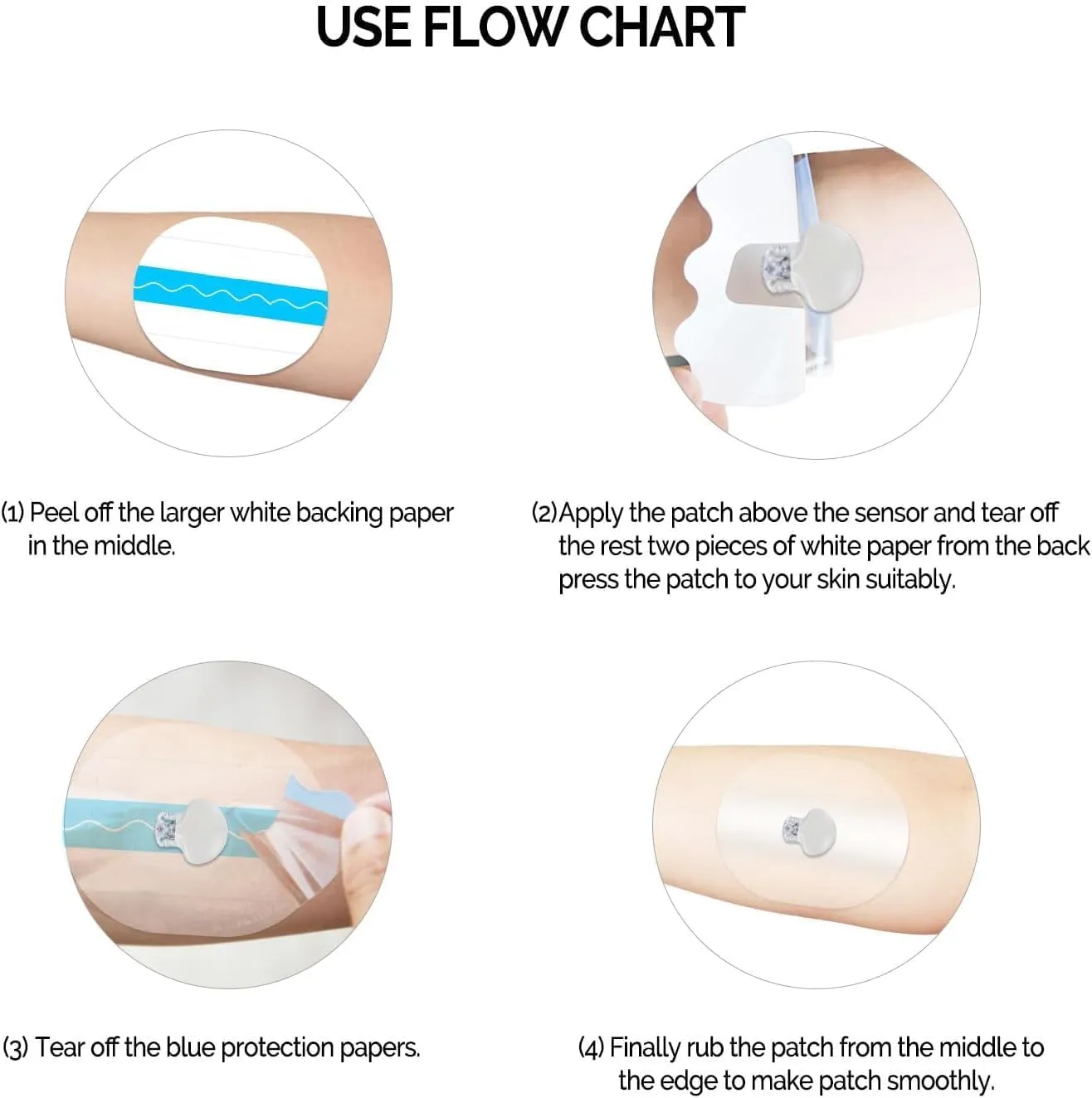 USE FLOW CHART

(1) Peel off the larger white backing paper in the middle.

(2)Apply the patch above the sensor and tear off the rest two pieces of white paper from the back press the patch to your skin suitably.

(3) Tear off the blue protection papers.

(4) Finally rub the patch from the middle to the edge to make patch smoothly.