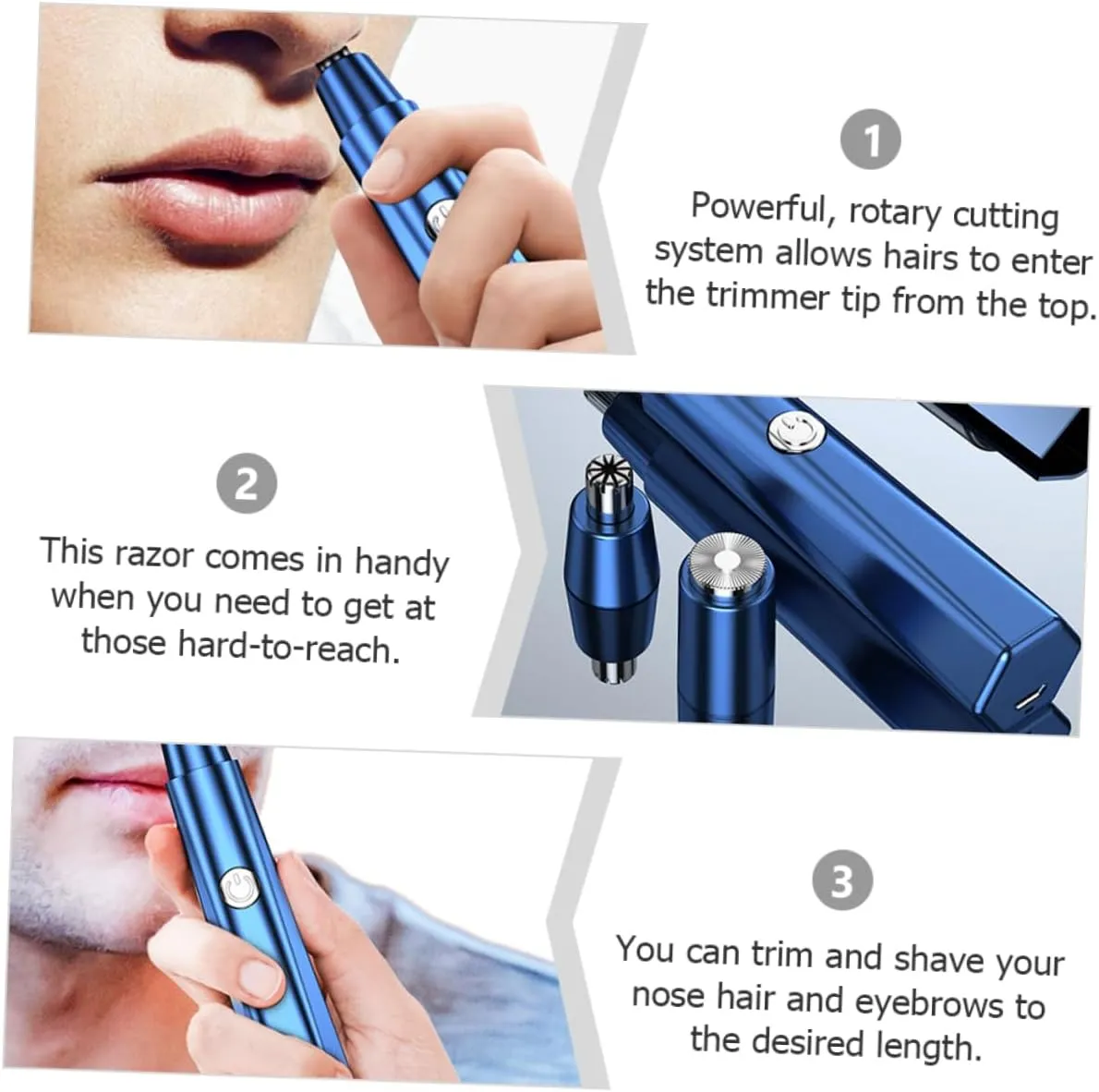 1

Powerful, rotary cutting system allows hairs to enter the trimmer tip from the top.

2

This razor comes in handy when you need to get at those hard-to-reach.

3

You can trim and shave your nose hair and eyebrows to the desired length.